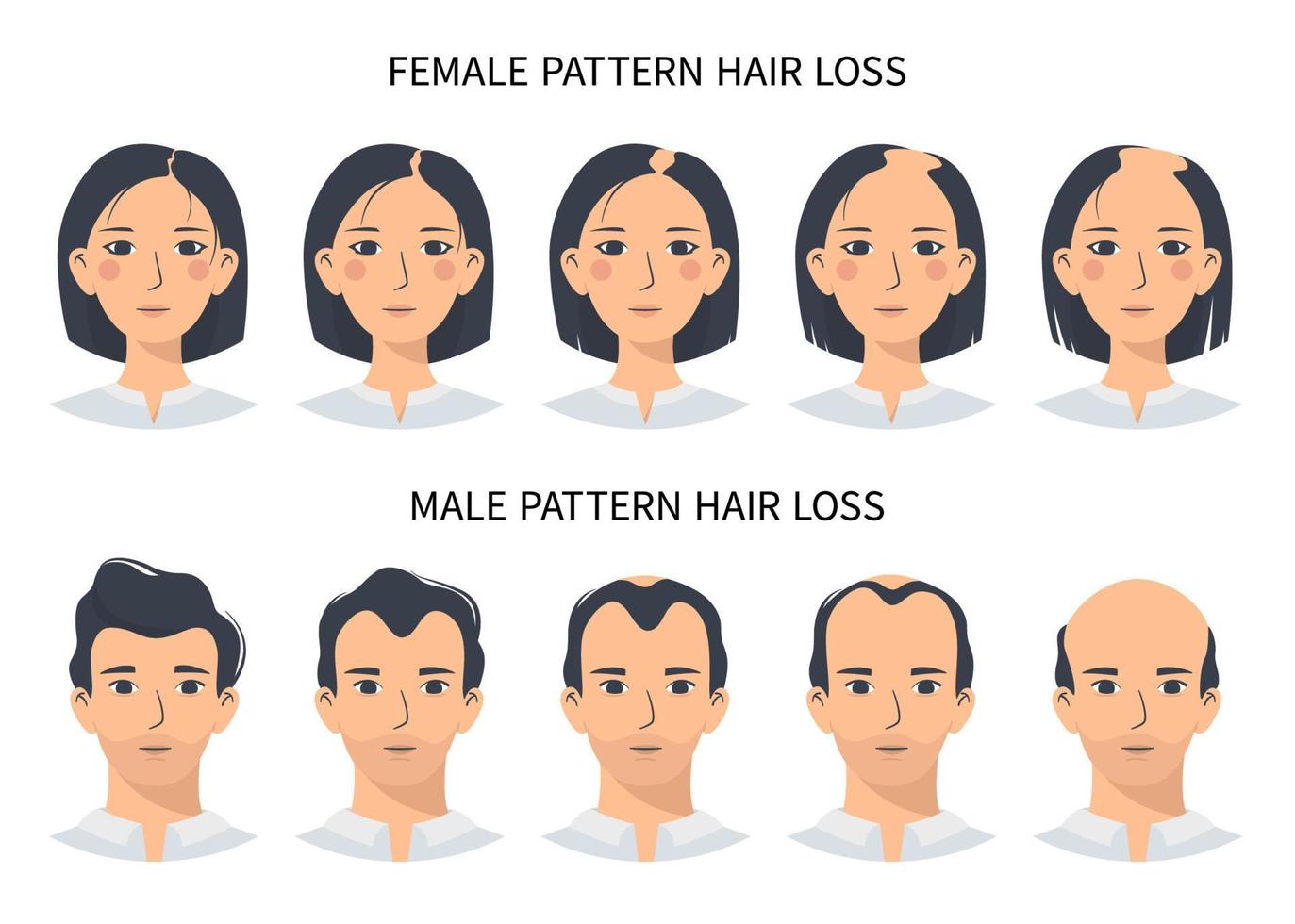 FEMALE PATTERN HAIR LOSS

MALE PATTERN HAIR LOSS